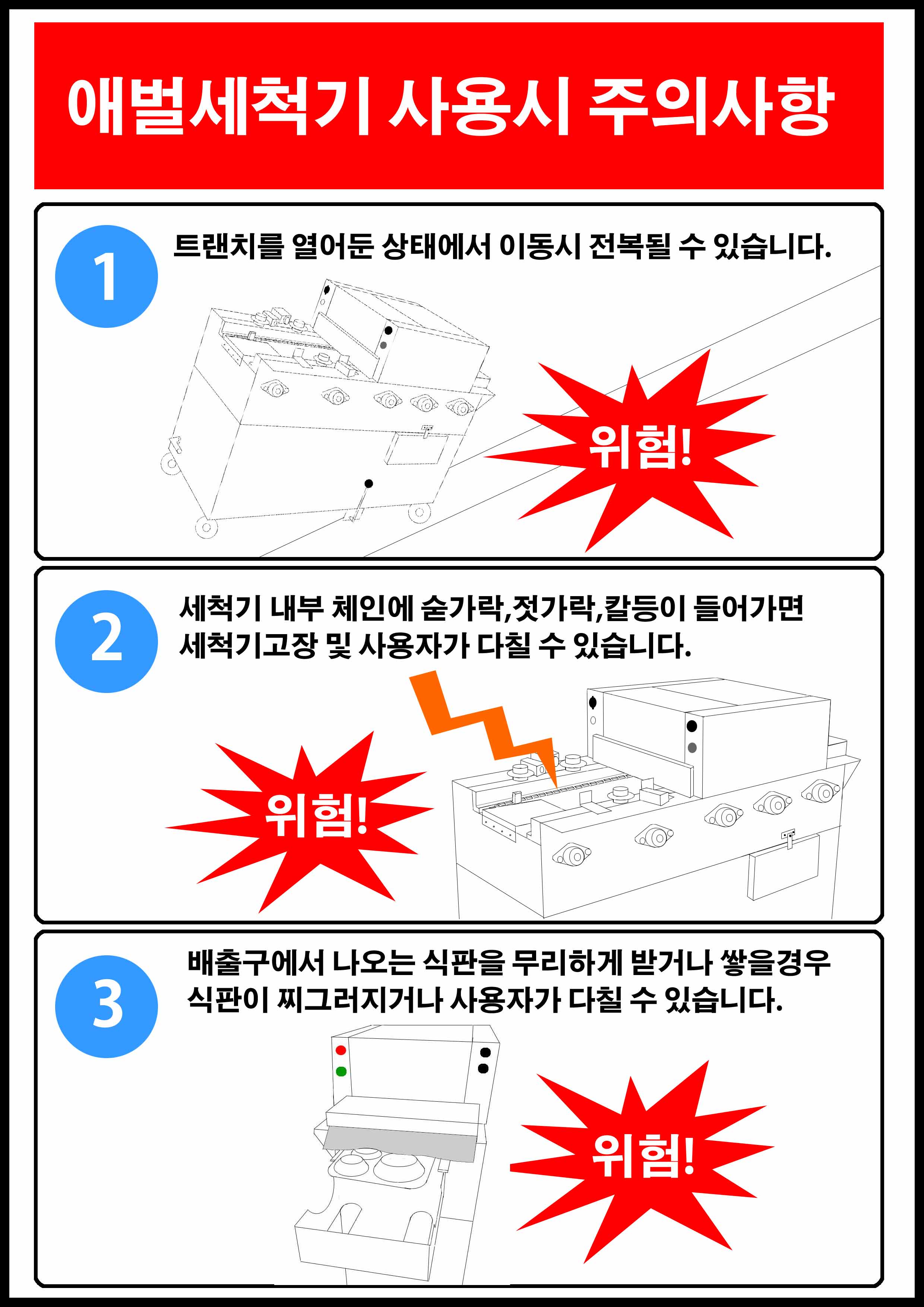 애벌세척기 사용시 주의사항

1

트랜치를 열어둔 상태에서 이동시 전복될 수 있습니다.

위험!

2

세척기 내부 체인에 숟가락,젓가락,칼등이 들어가면 세척기고장 및 사용자가 다칠 수 있습니다.

위험!

3

배출구에서 나오는 식판을 무리하게 받거나 쌓을경우 식판이 찌그러지거나 사용자가 다칠 수 있습니다.

위험!